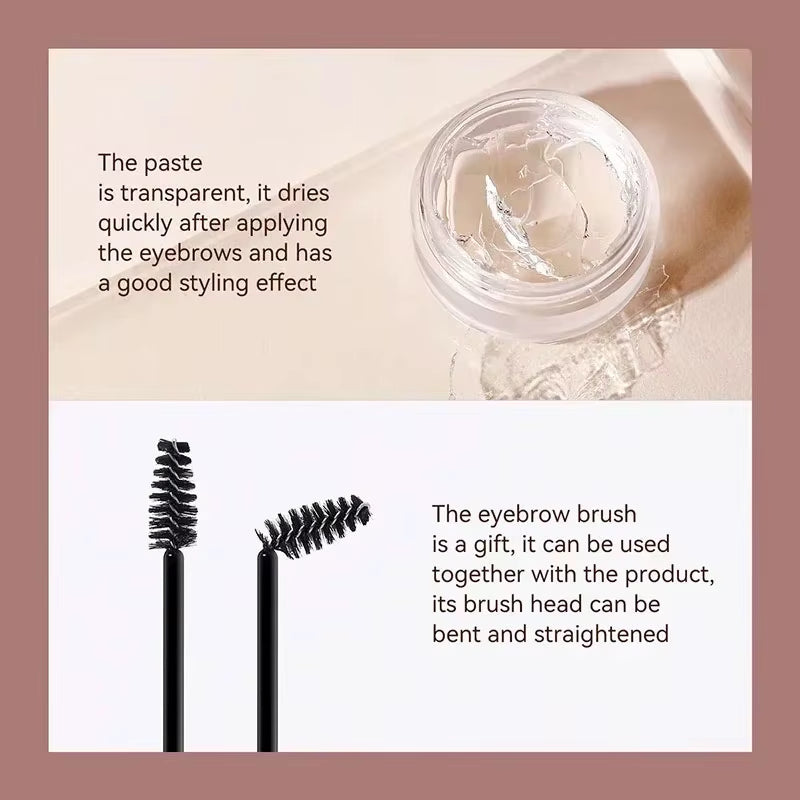 The paste is transparent, it dries quickly after applying the eyebrows and has a good styling effect

The eyebrow brush is a gift, it can be used together with the product, its brush head can be bent and straightened