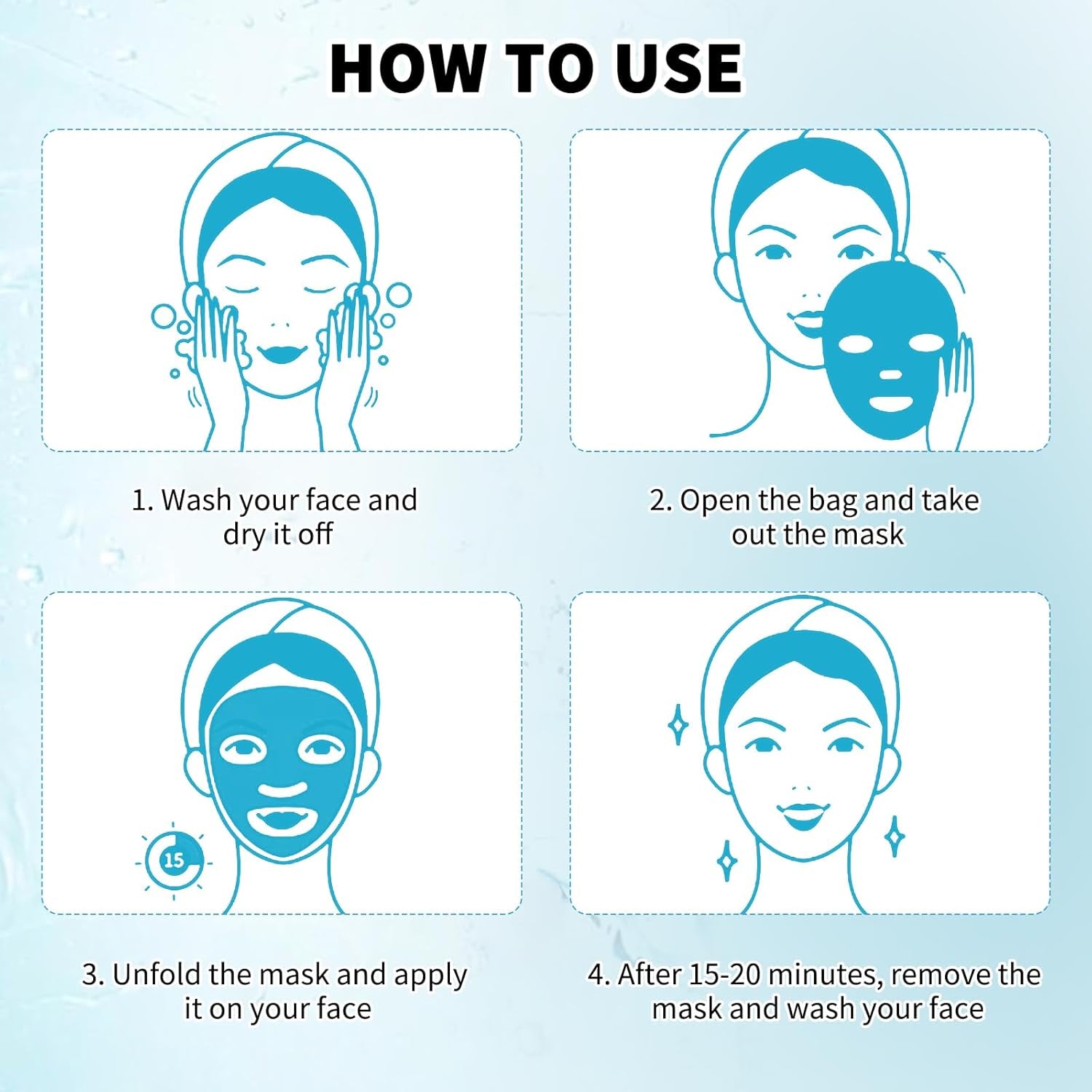 HOW TO USE

1. Wash your face and dry it off

2. Open the bag and take out the mask

15

3. Unfold the mask and apply it on your face

4. After 15-20 minutes, remove the mask and wash your face